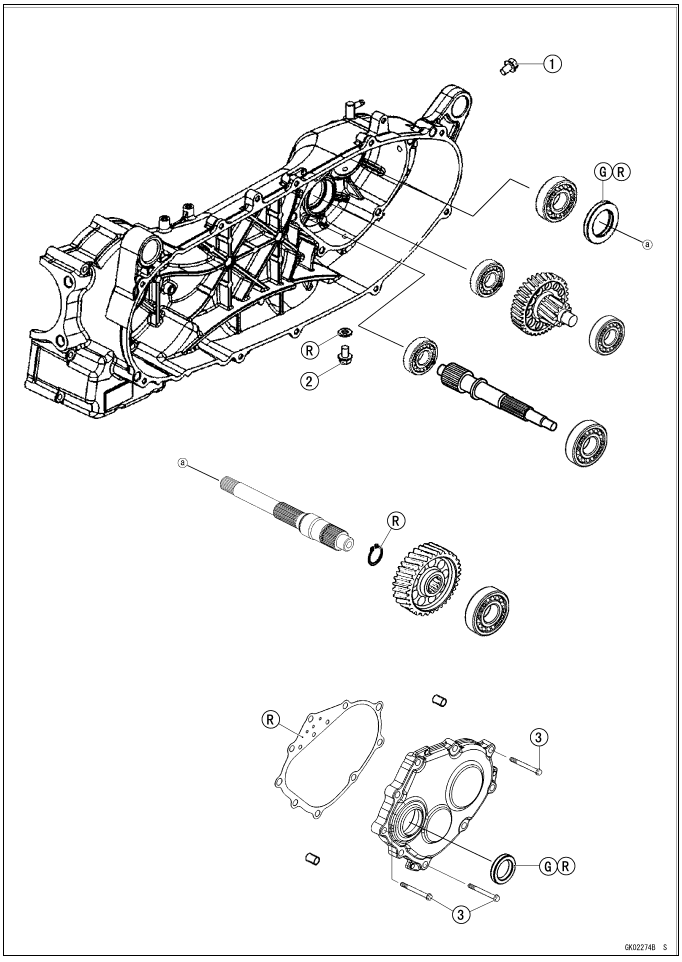 1
G R
a
R
2
a
R
R
3
G R
3
GK02274B S